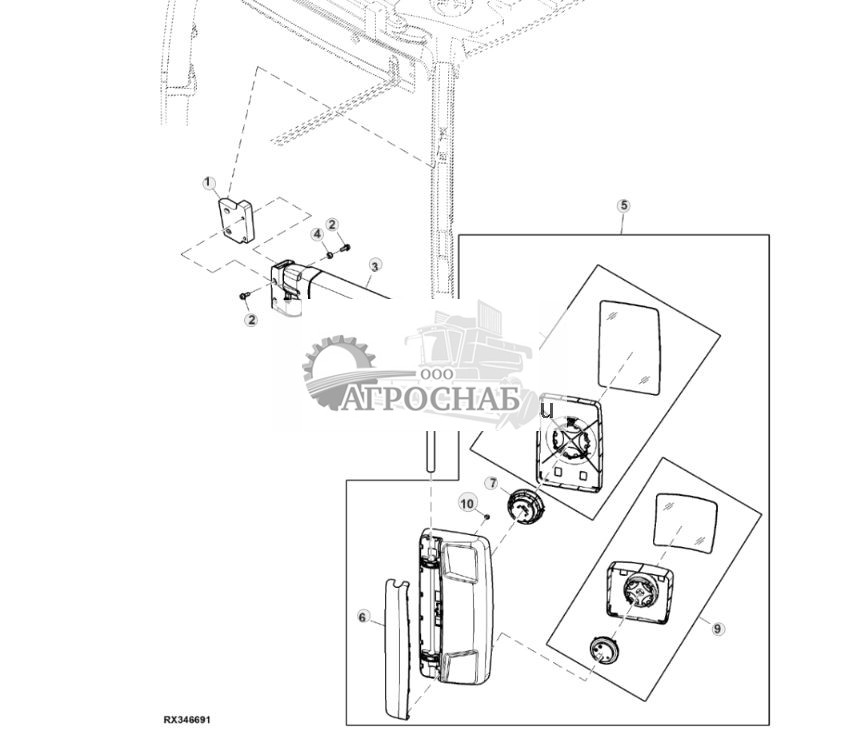 1
2
4
3
2
5
ООО
АГРОСНАБ
7
10
6
9
RX346691